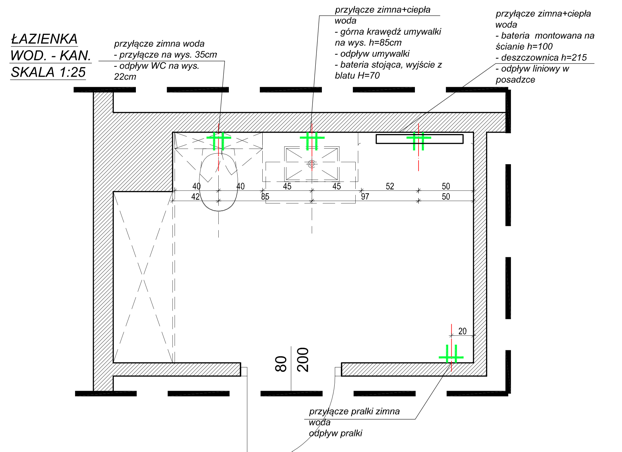 ŁAZIENKA
WOD. - KAN.
SKALA 1:25

przyłącze zimna woda
- przyłącze na wys. 35cm
- odpływ WC na wys. 22cm

przyłącze zimna+ciepła woda
- górna krawędź umywalki na wys. h=85cm
- odpływ umywalki
- bateria stojąca, wyjście z blatu H=70

przyłącze zimna+ciepła woda
- bateria montowana na ścianie h=100
- deszczownica h=215
- odpływ liniowy w posadzce

40
40
45
45
52
50
42
85
97
50

20

80
200

przyłącze pralki zimna woda
odpływ pralki